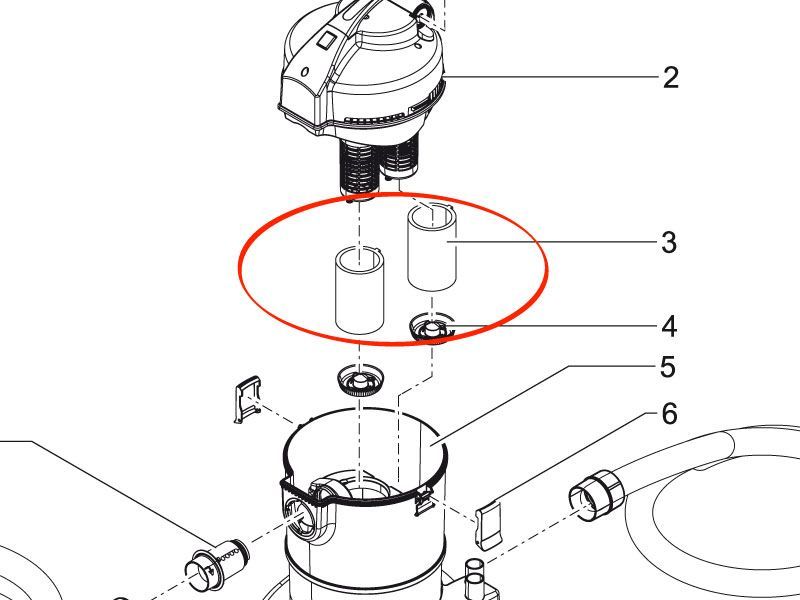 2
3
4
5
6